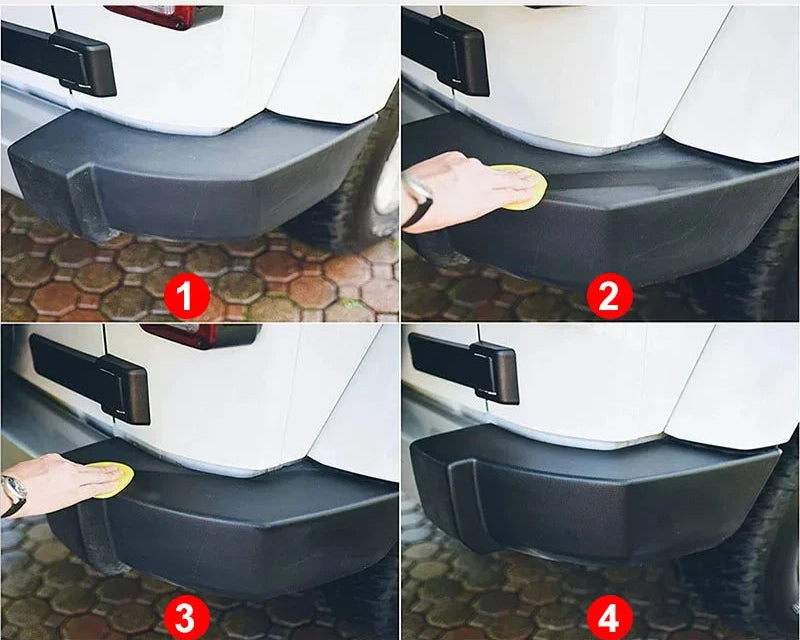 1
2
3
4